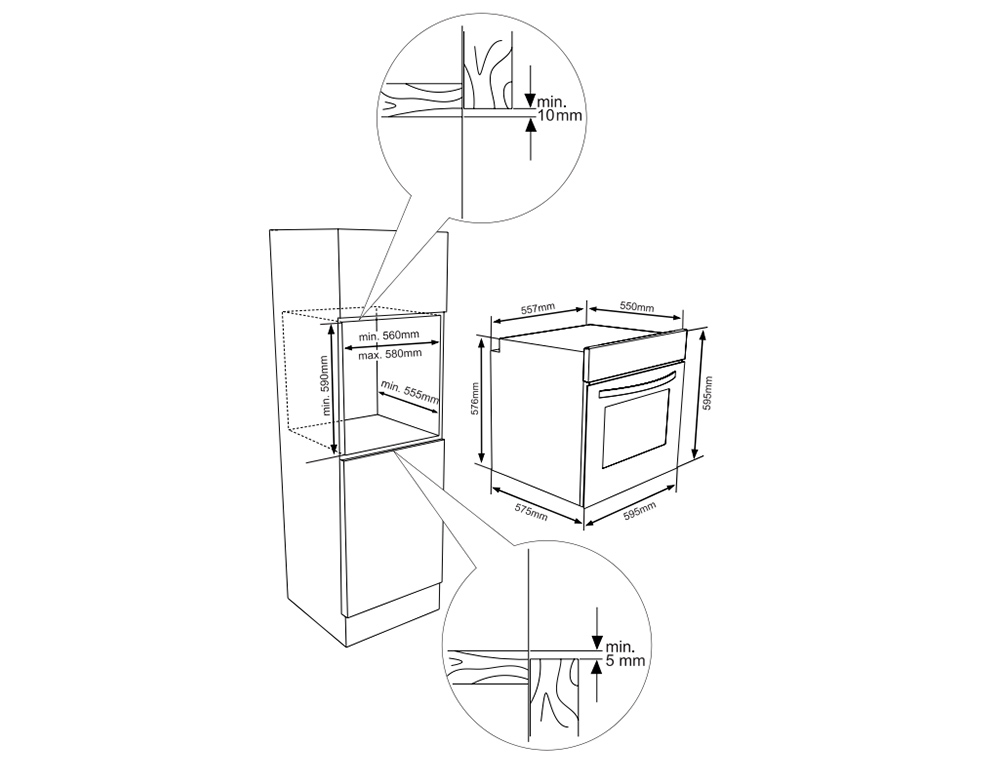 min.
10mm

min. 560mm
max. 580mm

min. 590mm

min. 555mm

557mm
550mm

576mm

595mm

575mm
595mm

min.
5 mm