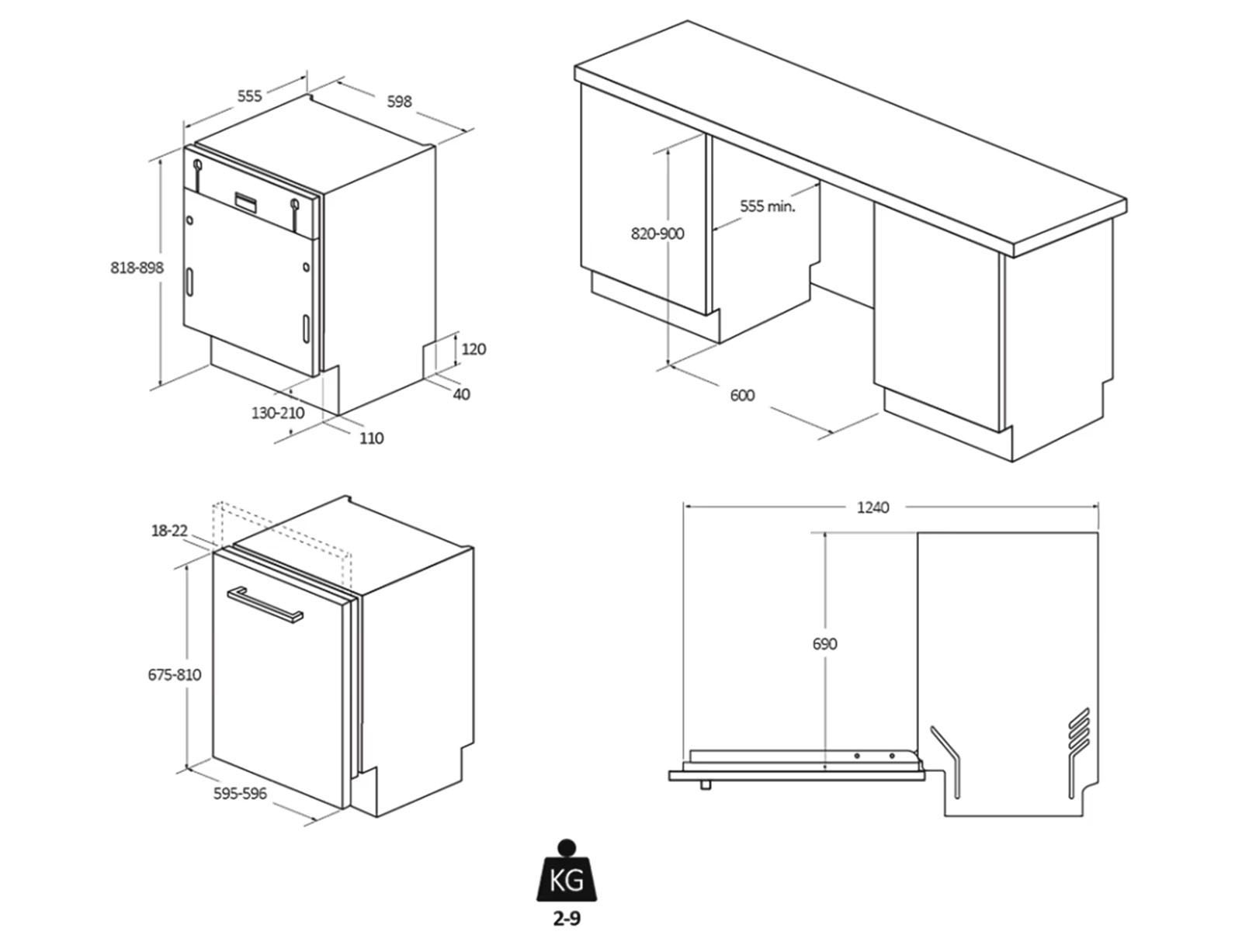 555
598
818-898
120
40
130-210
110

820-900
555 min.
600

18-22
675-810
595-596

1240
690

KG
2-9