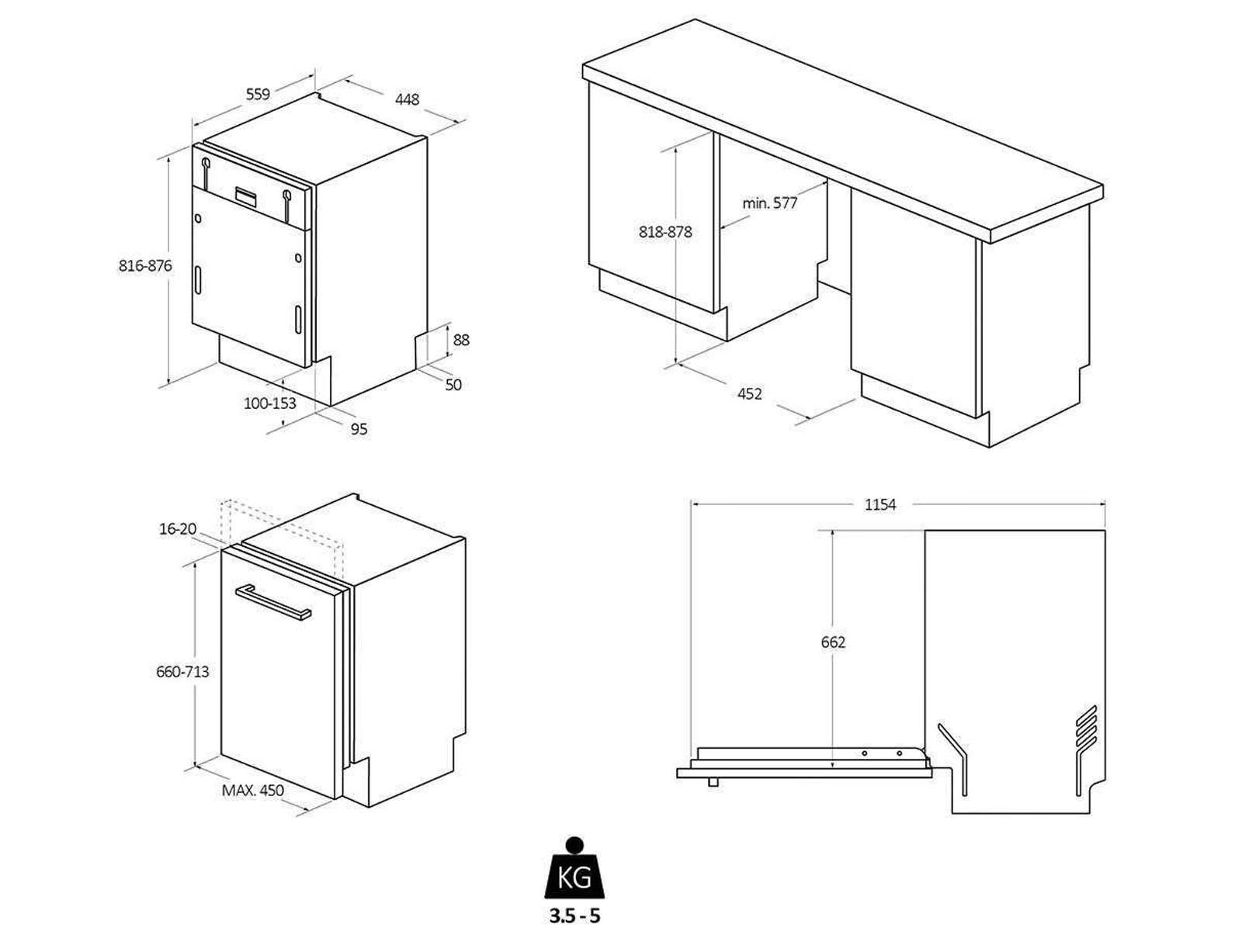 559
448
816-876
88
50
100-153
95

818-878
min. 577
452

16-20
660-713
MAX. 450

1154
662

KG
3.5 - 5