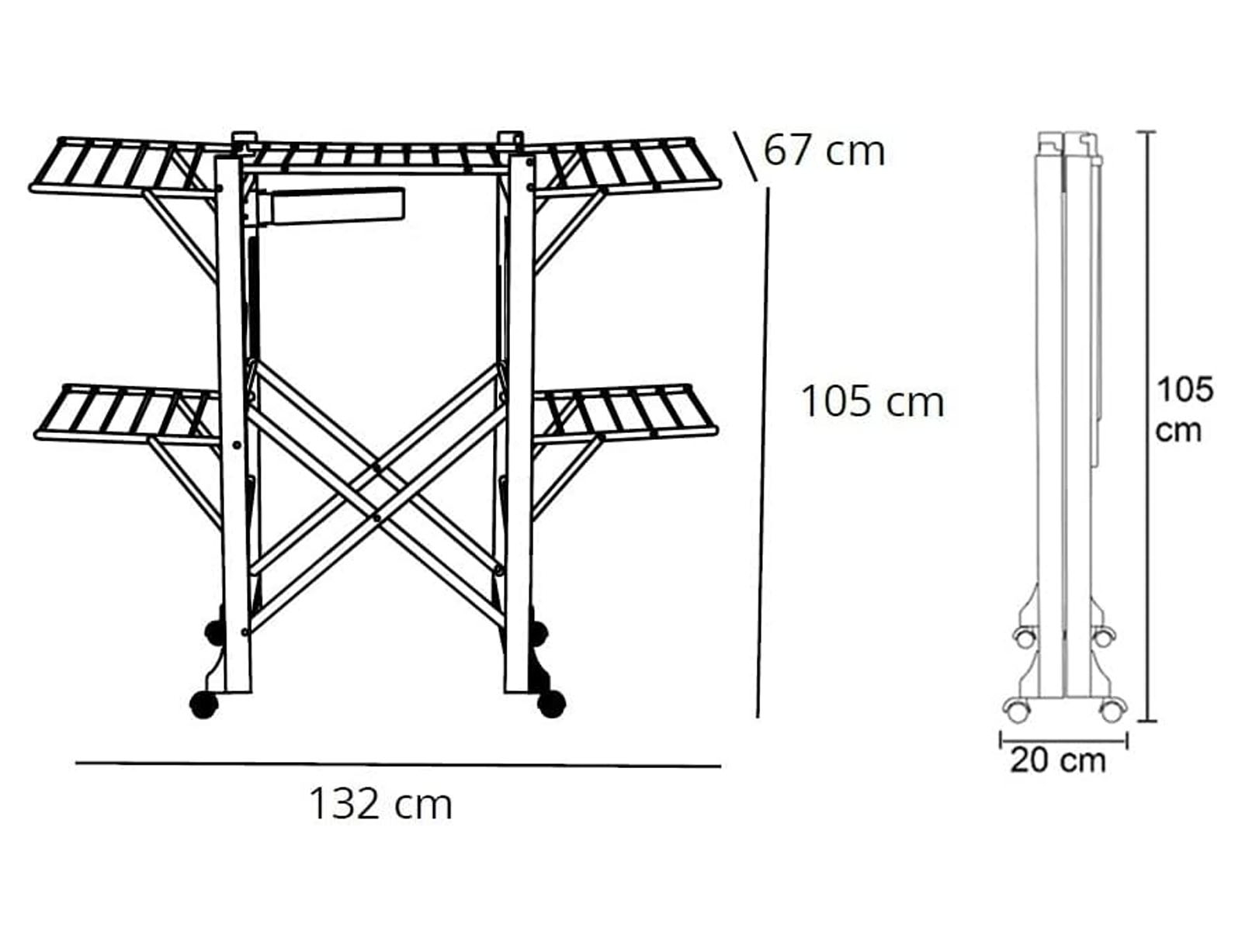 67 cm

105 cm

132 cm

105 cm

20 cm