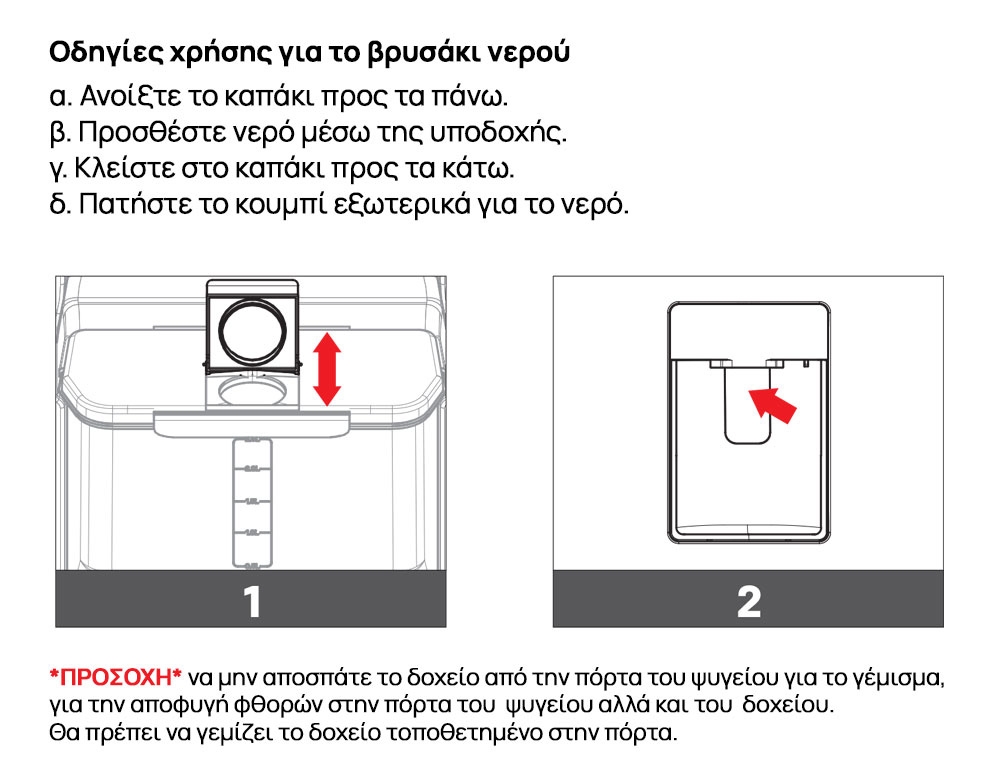 Οδηγίες χρήσης για το βρυσάκι νερού

α. Ανοίξτε το καπάκι προς τα πάνω.
β. Προσθέστε νερό μέσω της υποδοχής.
γ. Κλείστε στο καπάκι προς τα κάτω.
δ. Πατήστε το κουμπί εξωτερικά για το νερό.

1

2

*ΠΡΟΣΟΧΗ* να μην αποσπάτε το δοχείο από την πόρτα του ψυγείου για το γέμισμα, για την αποφυγή φθορών στην πόρτα του ψυγείου αλλά και του δοχείου.
Θα πρέπει να γεμίζει το δοχείο τοποθετημένο στην πόρτα.