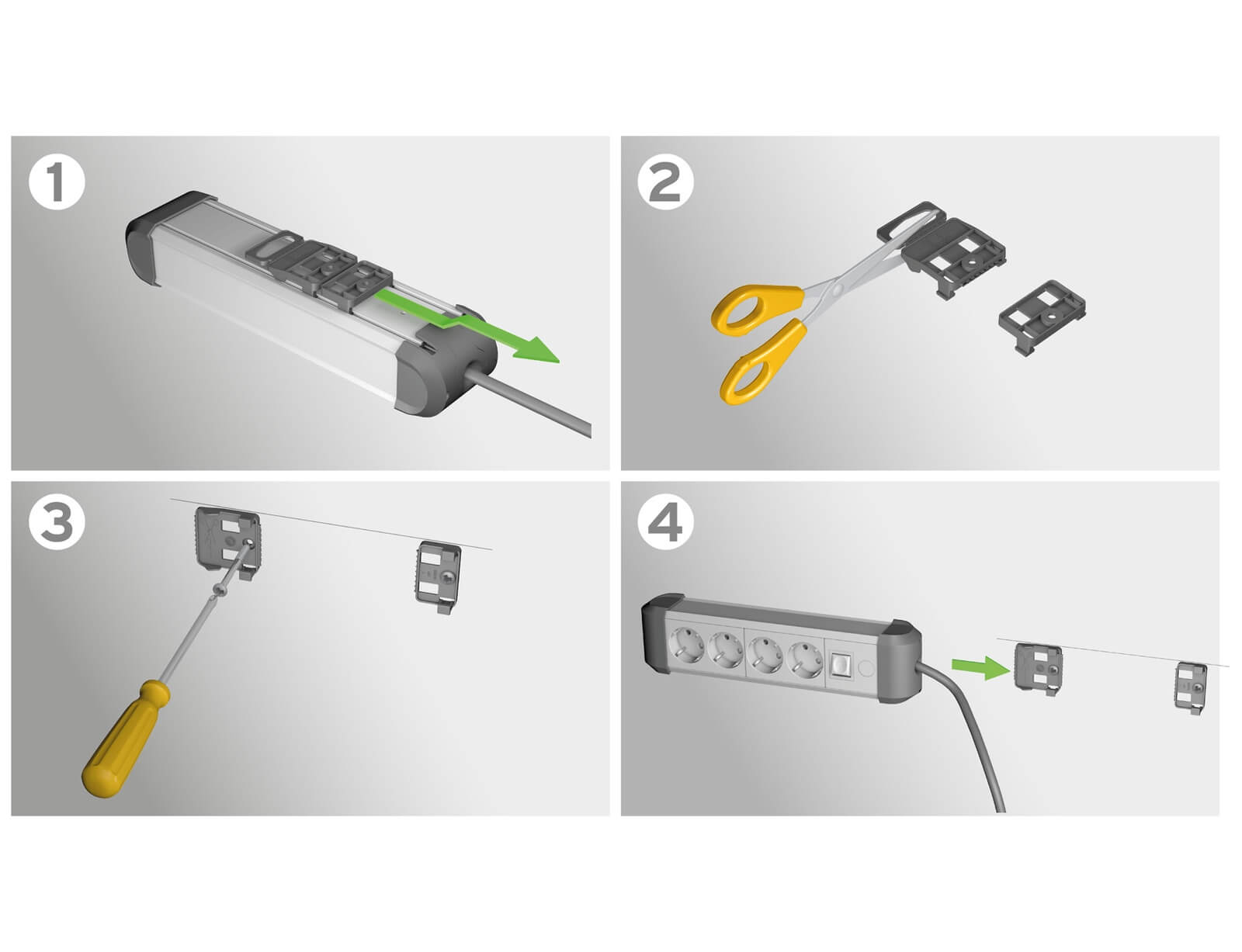 1

2

3

4