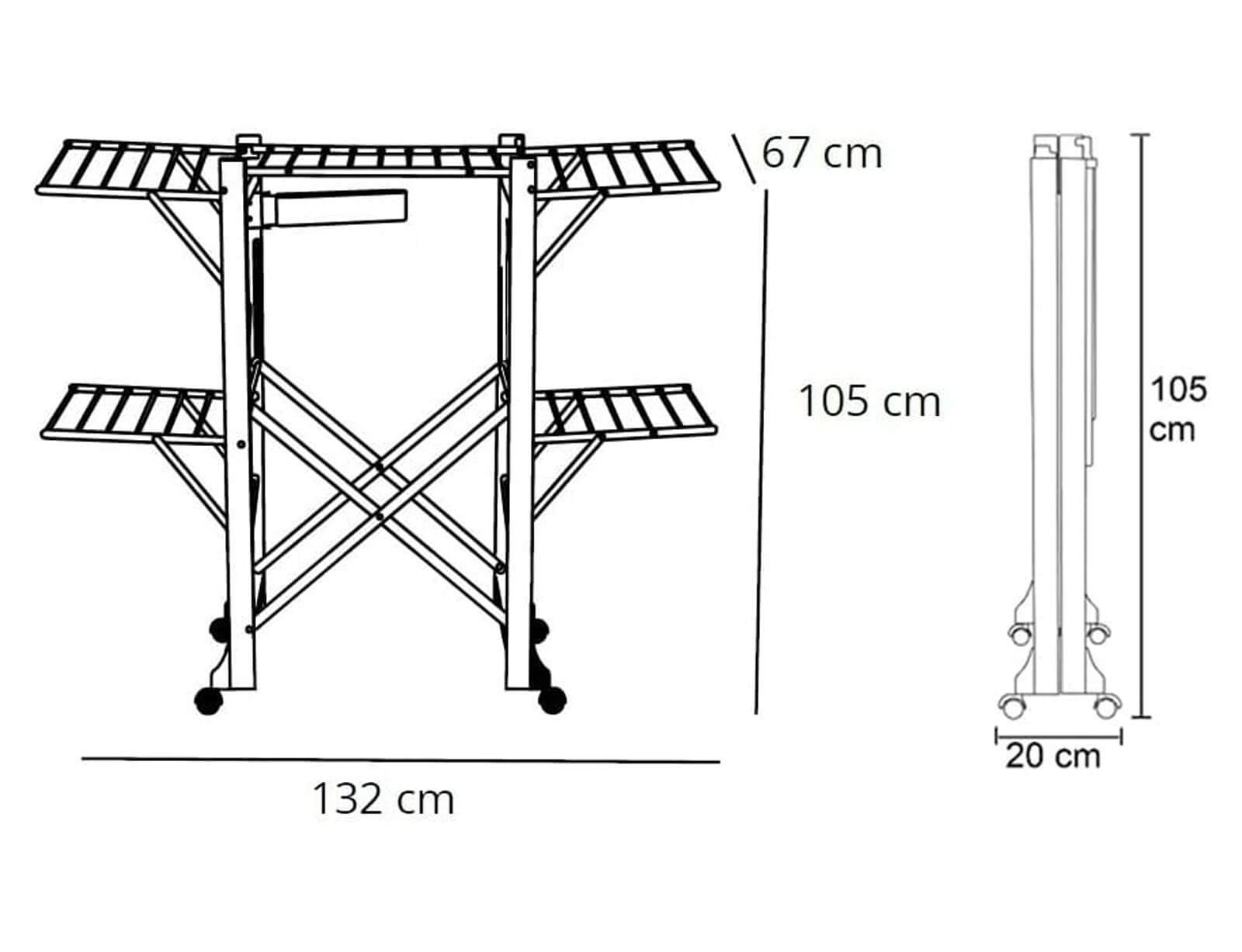 67 cm

105 cm

132 cm

105 cm

20 cm