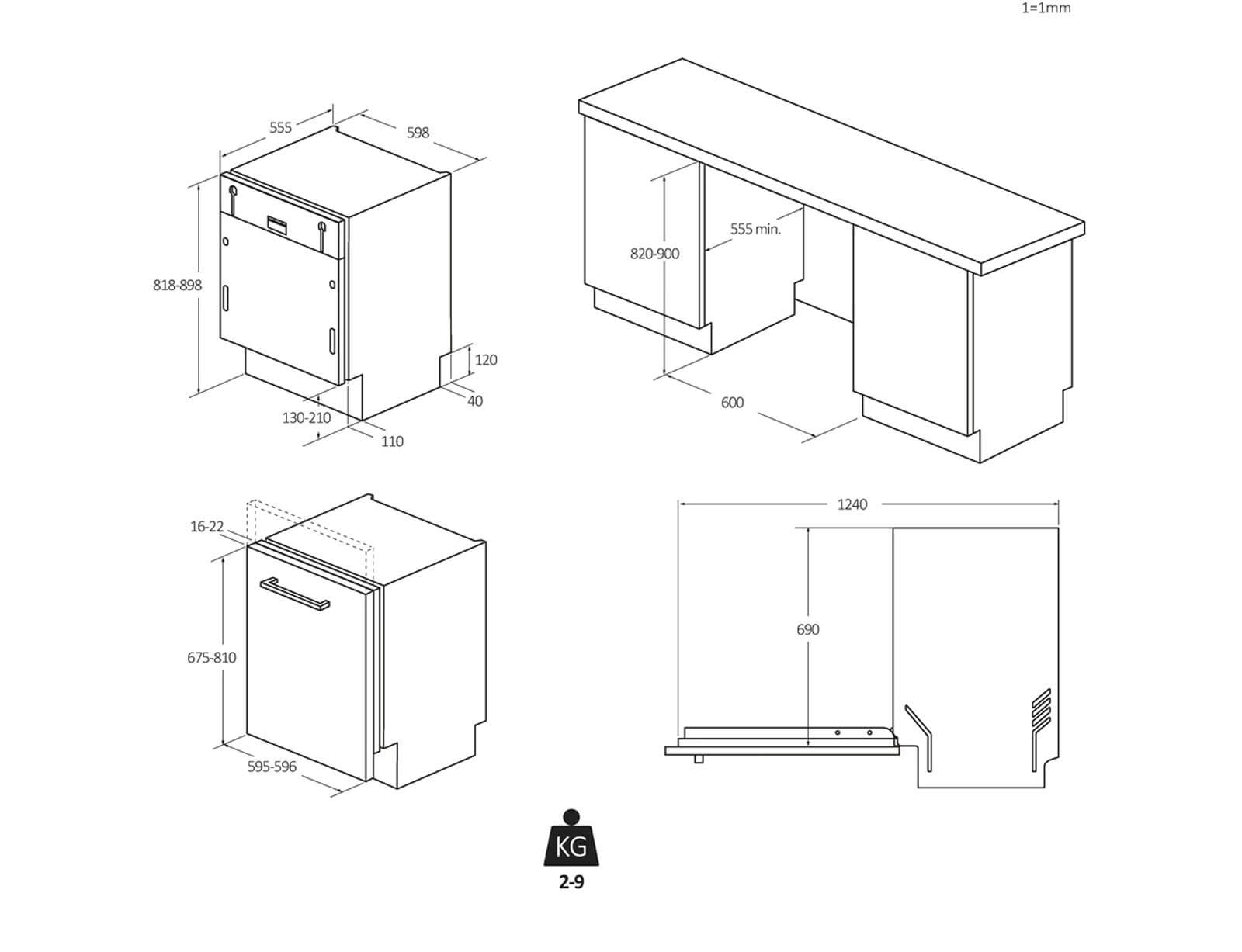 1=1mm

555
598
818-898
120
40
130-210
110

820-900
555 min.
600

16-22
675-810
595-596

1240
690

KG
2-9